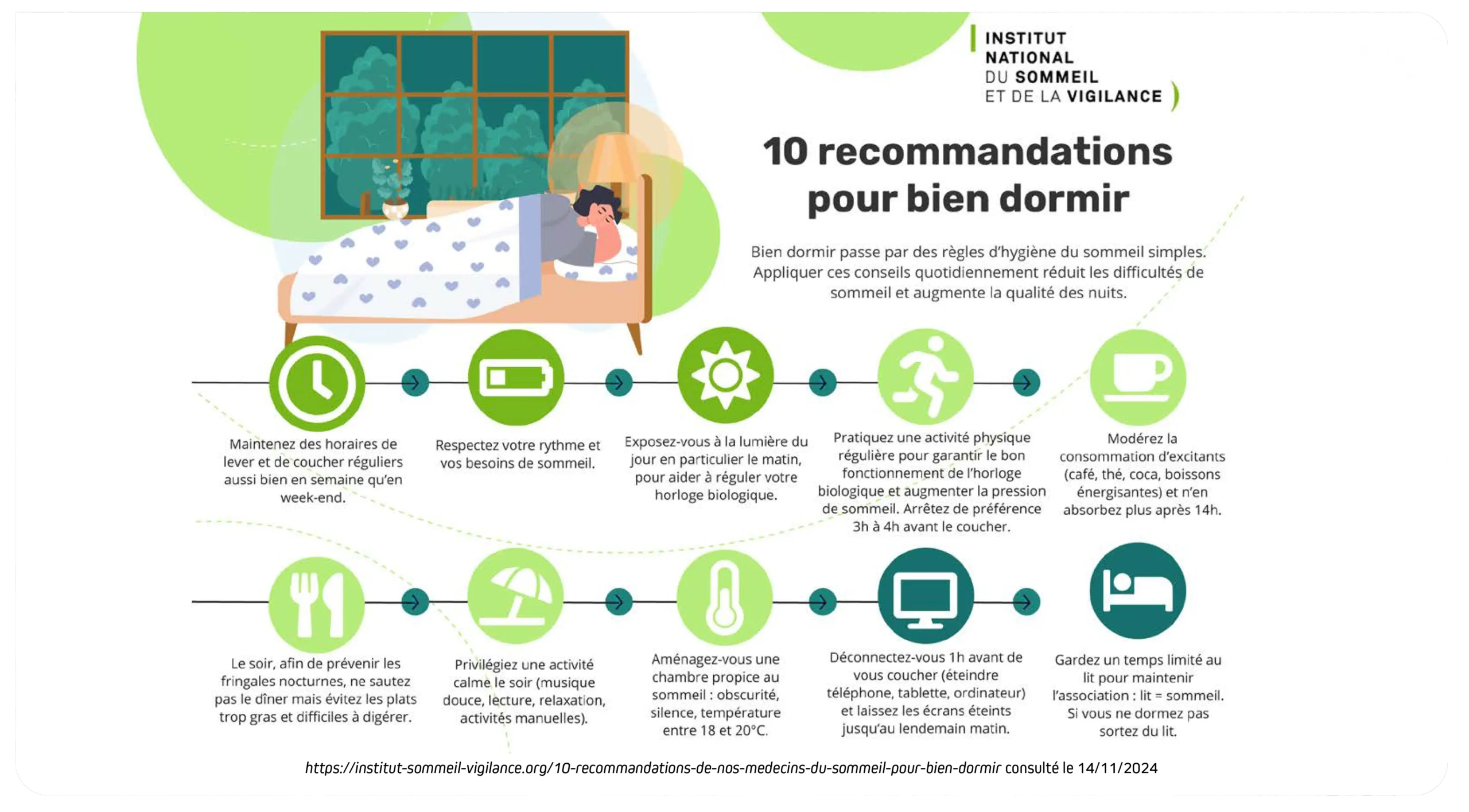 INSTITUT NATIONAL DU SOMMEIL ET DE LA VIGILANCE

10 recommandations pour bien dormir

Bien dormir passe par des règles d'hygiène du sommeil simples. Appliquer ces conseils quotidiennement réduit les difficultés de sommeil et augmente la qualité des nuits.

Maintenez des horaires de lever et de coucher réguliers aussi bien en semaine qu'en week-end.

Respectez votre rythme et vos besoins de sommeil.

Exposez-vous à la lumière du jour en particulier le matin, pour aider à réguler votre horloge biologique.

Pratiquez une activité physique régulière pour garantir le bon fonctionnement de l'horloge biologique et augmenter la pression de sommeil. Arrêtez de préférence 3h à 4h avant le coucher.

Modérez la consommation d'excitants (café, thé, coca, boissons énergisantes) et n'en absorbez plus après 14h.

Le soir, afin de prévenir les fringales nocturnes, ne sautez pas le dîner mais évitez les plats trop gras et difficiles à digérer.

Privilégiez une activité calme le soir (musique douce, lecture, relaxation, activités manuelles).

Aménagez-vous une chambre propice au sommeil : obscurité, silence, température entre 18 et 20°C.

Déconnectez-vous 1h avant de vous coucher (éteindre téléphone, tablette, ordinateur) et laissez les écrans éteints jusqu'au lendemain matin.

Gardez un temps limité au lit pour maintenir l'association : lit = sommeil. Si vous ne dormez pas sortez du lit.

https://institut-sommeil-vigilance.org/10-recommandations-de-nos-medecins-du-sommeil-pour-bien-dormir consulté le 14/11/2024